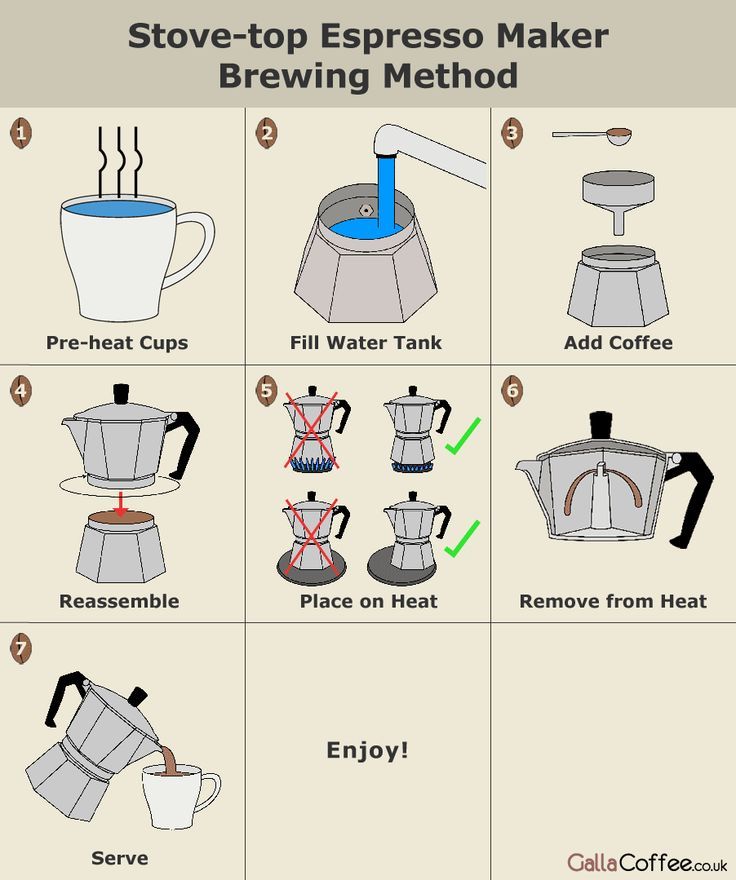 Stove-top Espresso Maker Brewing Method

1
Pre-heat Cups

2
Fill Water Tank

3
Add Coffee

4
Reassemble

5
Place on Heat

6
Remove from Heat

7
Serve

Enjoy!

GallaCoffee.co.uk